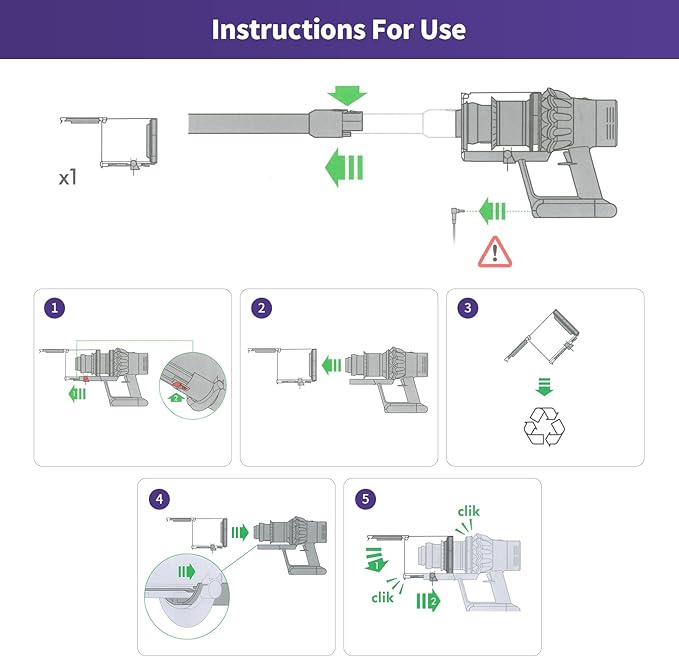 Instructions For Use

x1

1

1

2

2

3

4

5

clik

1

clik

2