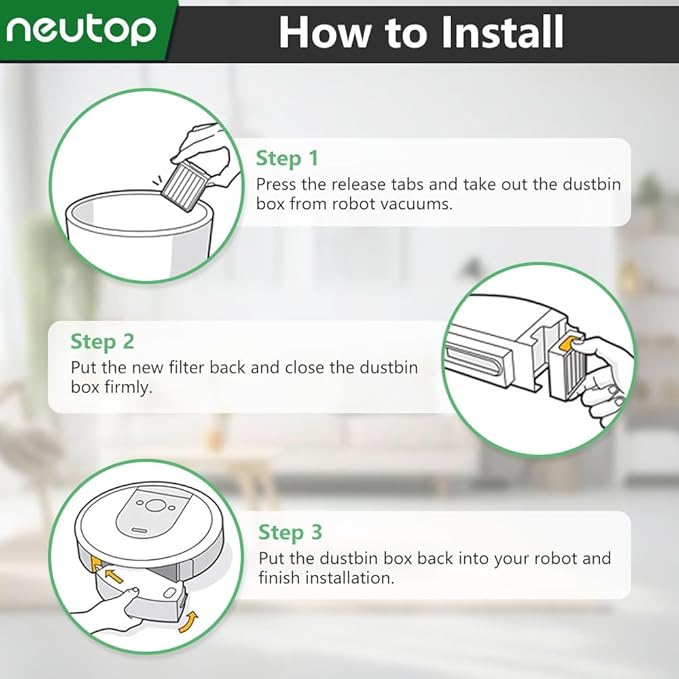 neutop

How to Install

Step 1
Press the release tabs and take out the dustbin box from robot vacuums.

Step 2
Put the new filter back and close the dustbin box firmly.

Step 3
Put the dustbin box back into your robot and finish installation.