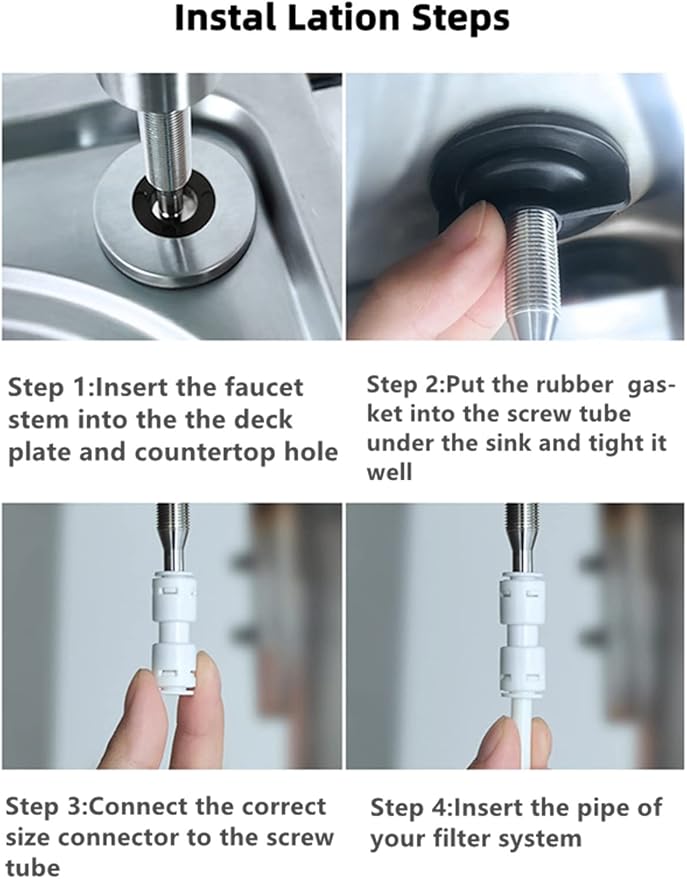 Instal Lation Steps

Step 1:Insert the faucet stem into the the deck plate and countertop hole

Step 2:Put the rubber gasket into the screw tube under the sink and tight it well

Step 3:Connect the correct size connector to the screw tube

Step 4:Insert the pipe of your filter system