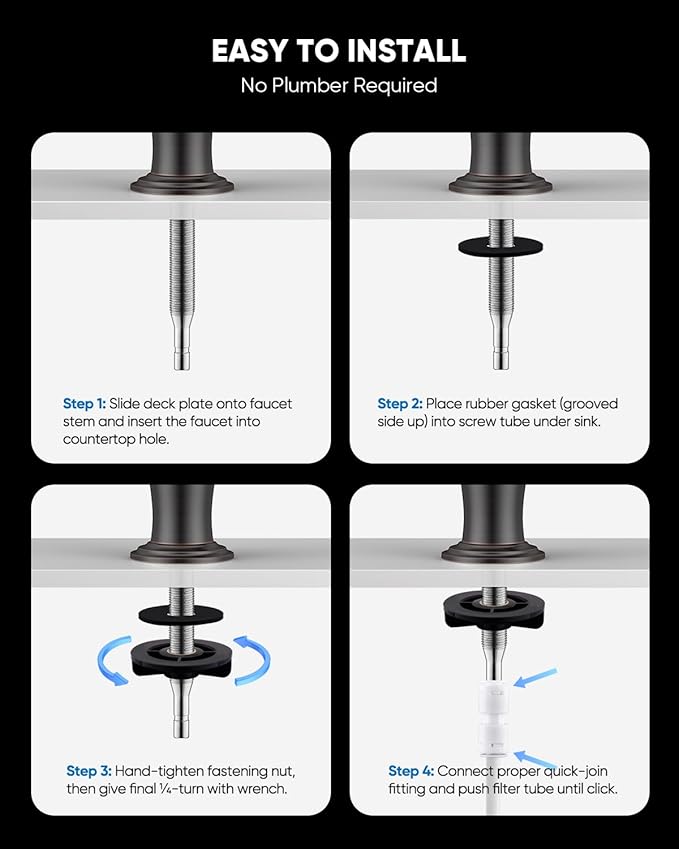 EASY TO INSTALL
No Plumber Required

Step 1: Slide deck plate onto faucet stem and insert the faucet into countertop hole.

Step 2: Place rubber gasket (grooved side up) into screw tube under sink.

Step 3: Hand-tighten fastening nut, then give final ¼-turn with wrench.

Step 4: Connect proper quick-join fitting and push filter tube until click.