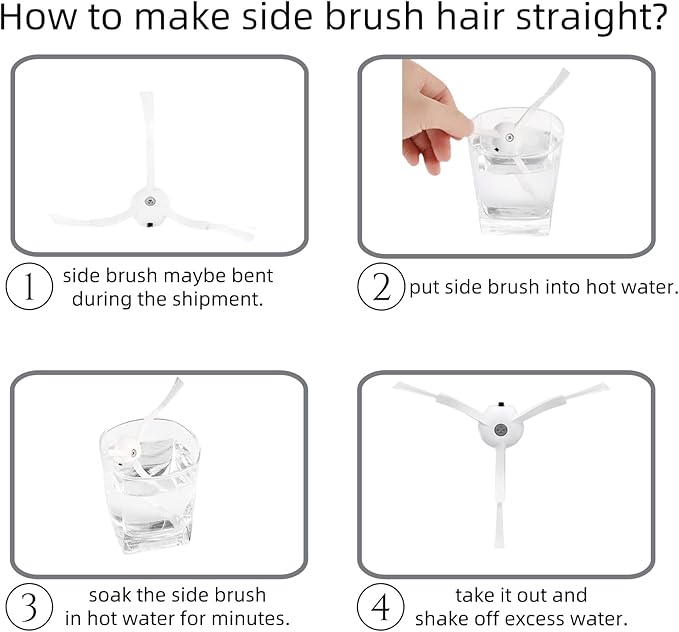 How to make side brush hair straight?

1 side brush maybe bent during the shipment.

2 put side brush into hot water.

3 soak the side brush in hot water for minutes.

4 take it out and shake off excess water.