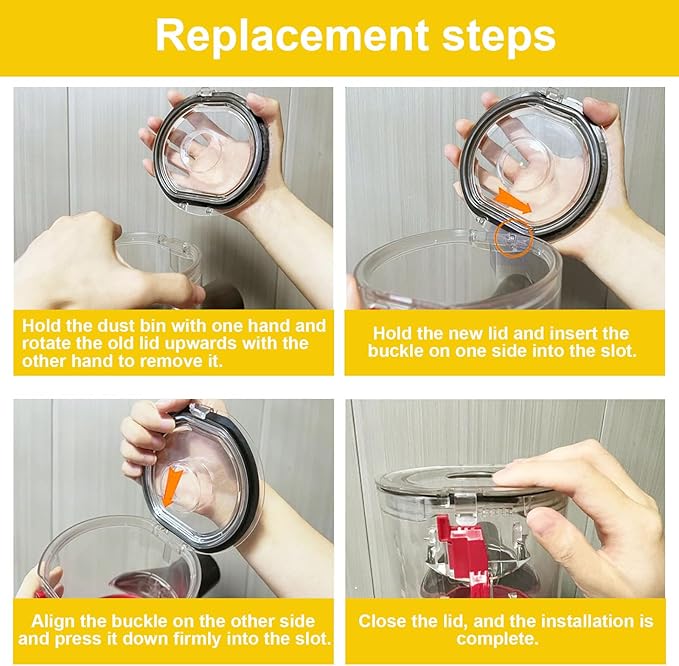 Replacement steps

Hold the dust bin with one hand and rotate the old lid upwards with the other hand to remove it.

Hold the new lid and insert the buckle on one side into the slot.

Align the buckle on the other side and press it down firmly into the slot.

Close the lid, and the installation is complete.