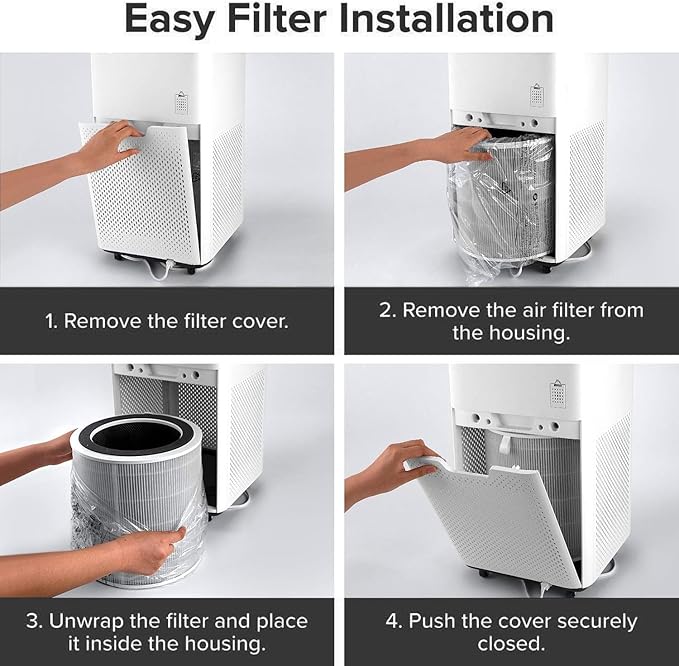 Easy Filter Installation

1. Remove the filter cover.

2. Remove the air filter from the housing.

3. Unwrap the filter and place it inside the housing.

4. Push the cover securely closed.