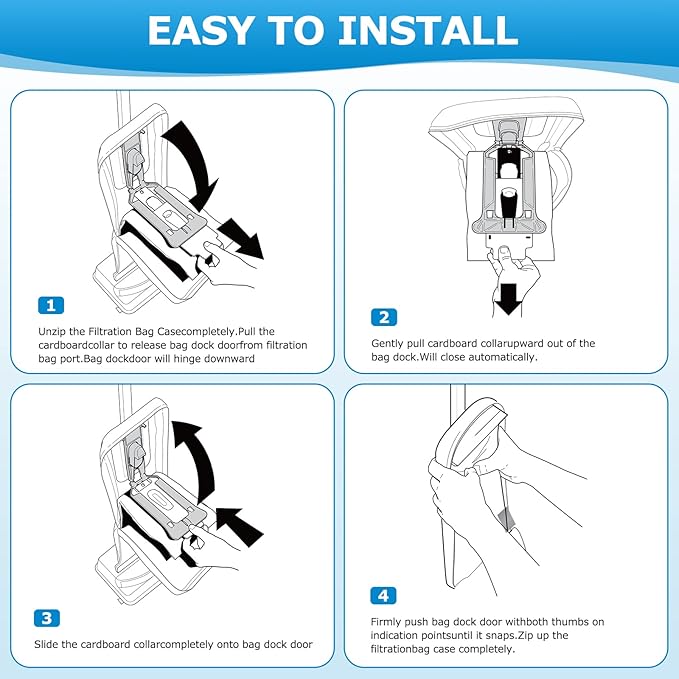 EASY TO INSTALL

1

Unzip the Filtration Bag Casecompletely.Pull the cardboardcollar to release bag dock doorfrom filtration bag port.Bag dockdoor will hinge downward

2

Gently pull cardboard collarupward out of the bag dock.Will close automatically.

3

Slide the cardboard collarcompletely onto bag dock door

4

Firmly push bag dock door withboth thumbs on indication pointsuntil it snaps.Zip up the filtrationbag case completely.