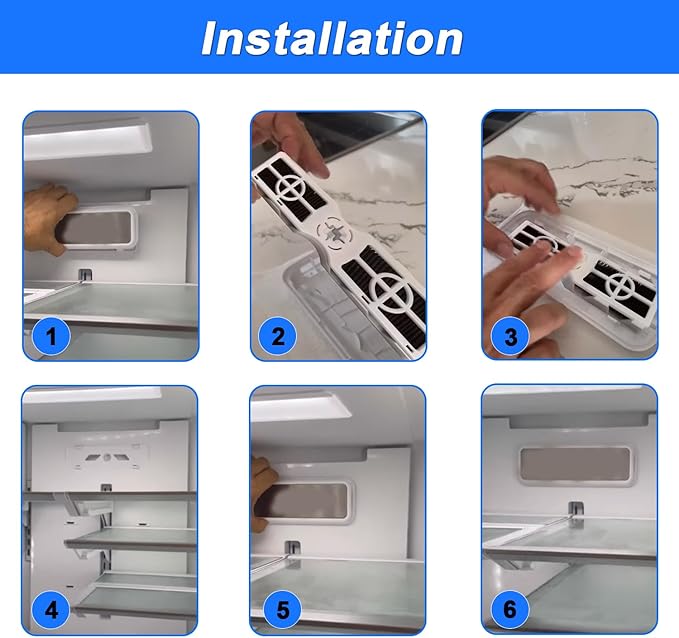 Installation

1

2

3

4

5

6