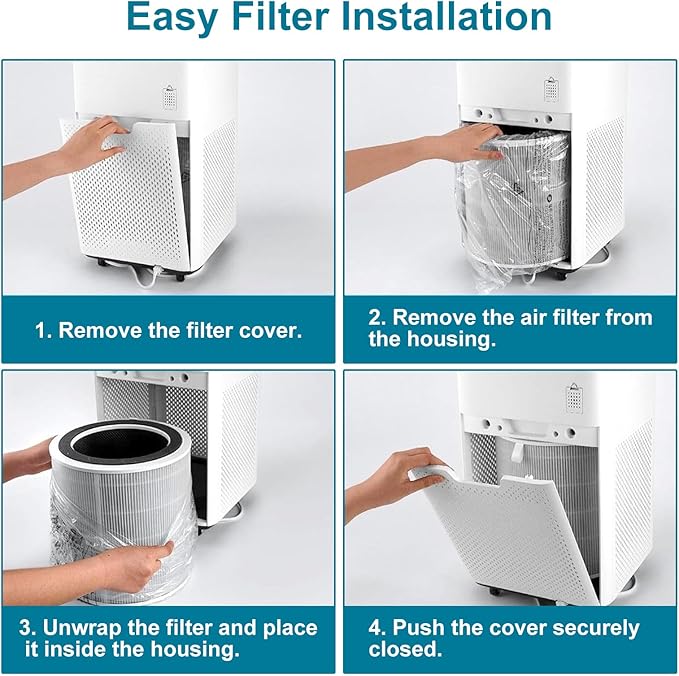 Easy Filter Installation

1. Remove the filter cover.

2. Remove the air filter from the housing.

3. Unwrap the filter and place it inside the housing.

4. Push the cover securely closed.