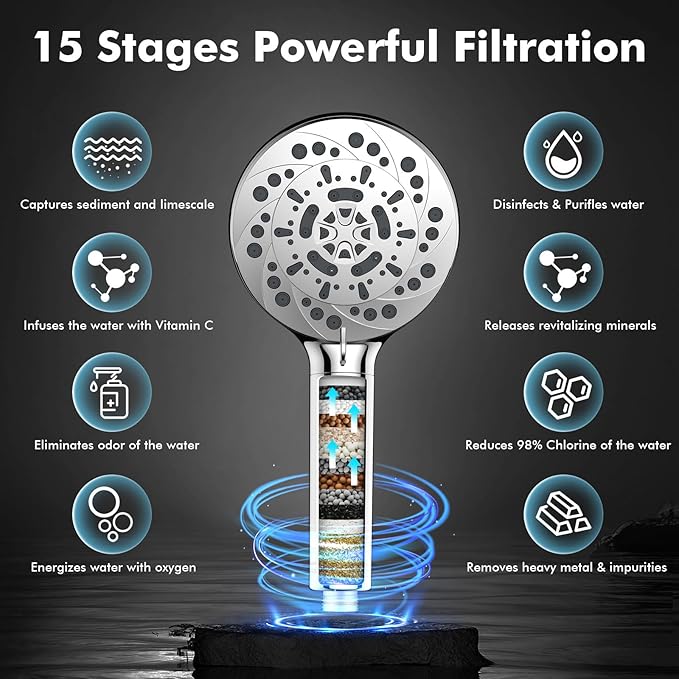 15 Stages Powerful Filtration

Captures sediment and limescale

Infuses the water with Vitamin C

Eliminates odor of the water

Energizes water with oxygen

Disinfects & Purifies water

Releases revitalizing minerals

Reduces 98% Chlorine of the water

Removes heavy metal & impurities