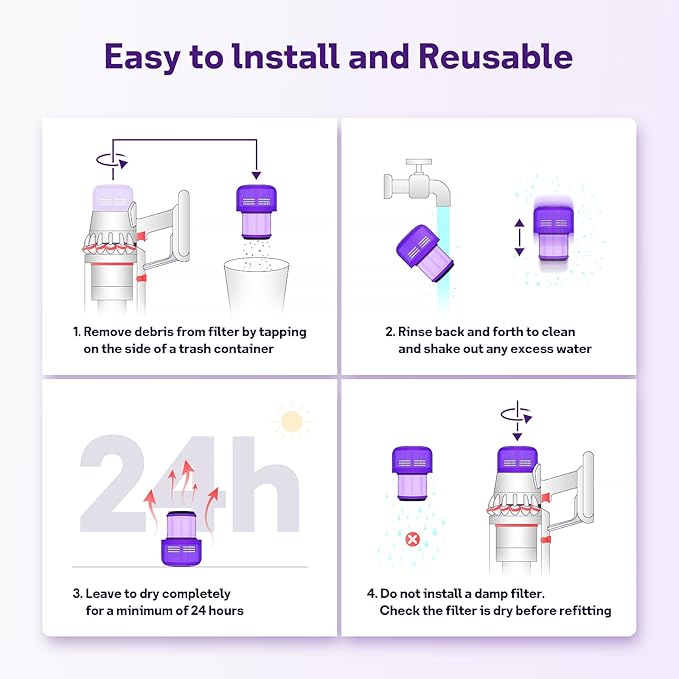 Easy to Install and Reusable

1. Remove debris from filter by tapping on the side of a trash container

2. Rinse back and forth to clean and shake out any excess water

24h

3. Leave to dry completely for a minimum of 24 hours

4. Do not install a damp filter. Check the filter is dry before refitting