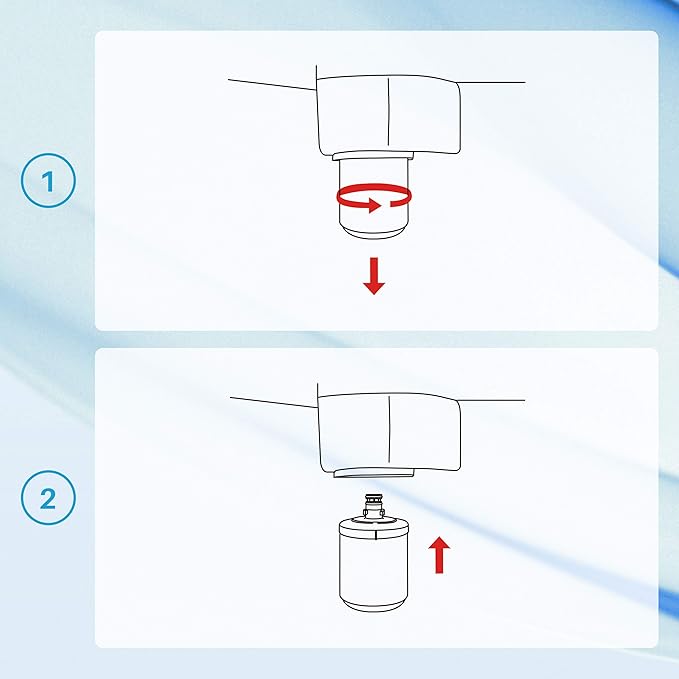 1

2