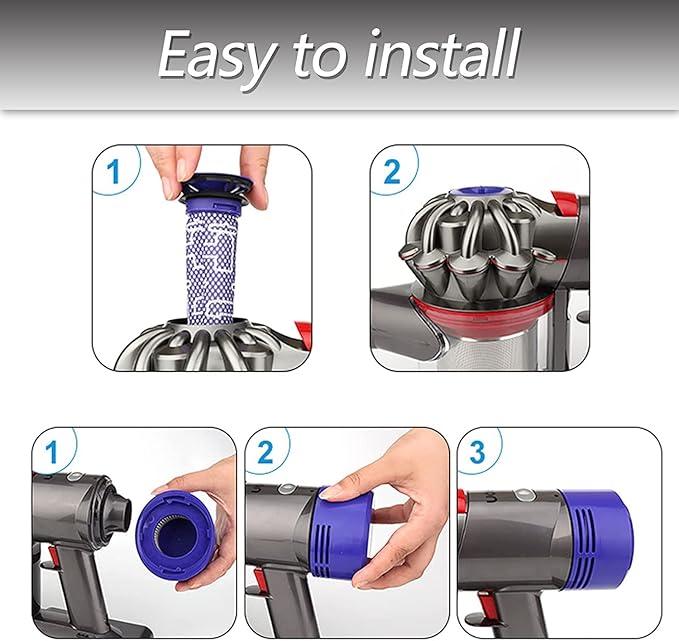 Easy to install

1

2

1

2

3