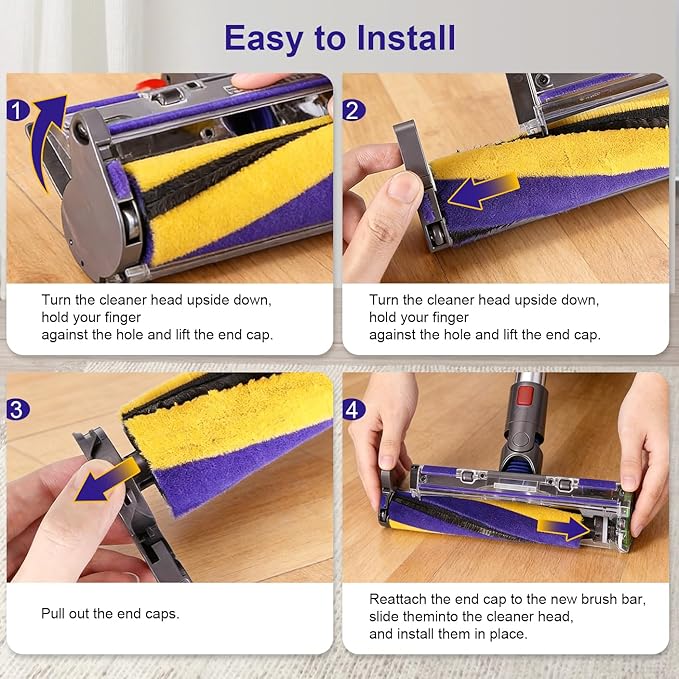 Easy to Install

1

Turn the cleaner head upside down, hold your finger against the hole and lift the end cap.

2

Turn the cleaner head upside down, hold your finger against the hole and lift the end cap.

3

Pull out the end caps.

4

Reattach the end cap to the new brush bar, slide theminto the cleaner head, and install them in place.