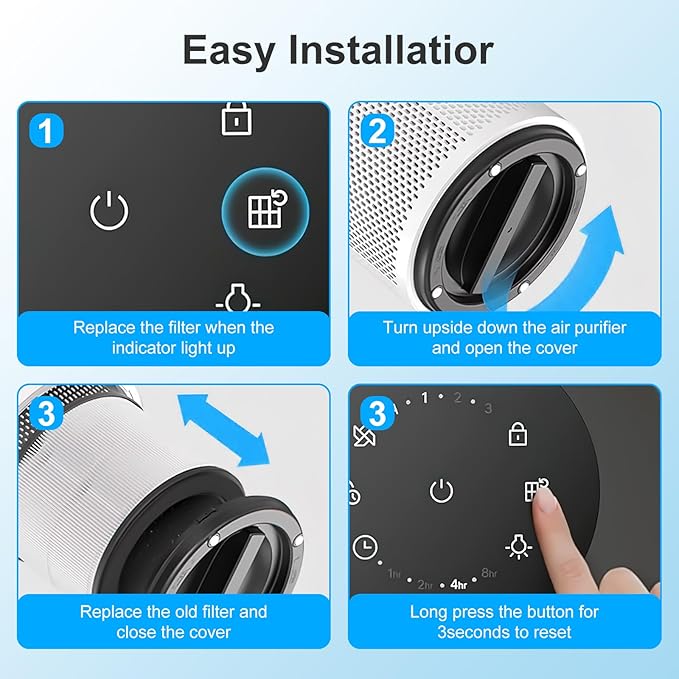 Easy Installatior

1

Replace the filter when the indicator light up

2

Turn upside down the air purifier and open the cover

3

Replace the old filter and close the cover

3

1 2 3

1hr 2hr 4hr 8hr

Long press the button for 3seconds to reset