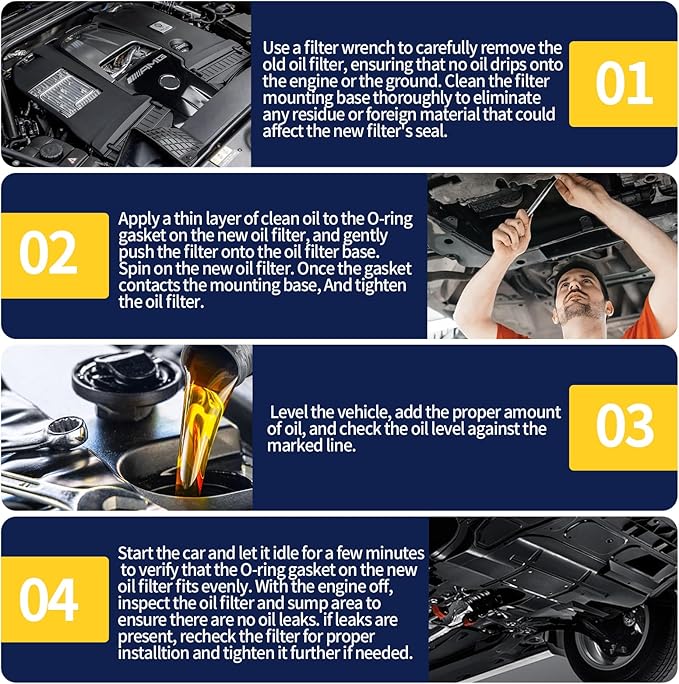 AMG

Use a filter wrench to carefully remove the old oil filter, ensuring that no oil drips onto the engine or the ground. Clean the filter mounting base thoroughly to eliminate any residue or foreign material that could affect the new filter's seal.

01

02

Apply a thin layer of clean oil to the O-ring gasket on the new oil filter, and gently push the filter onto the oil filter base. Spin on the new oil filter. Once the gasket contacts the mounting base, And tighten the oil filter.

Level the vehicle, add the proper amount of oil, and check the oil level against the marked line.

03

04

Start the car and let it idle for a few minutes to verify that the O-ring gasket on the new oil filter fits evenly. With the engine off, inspect the oil filter and sump area to ensure there are no oil leaks. if leaks are present, recheck the filter for proper installtion and tighten it further if needed.