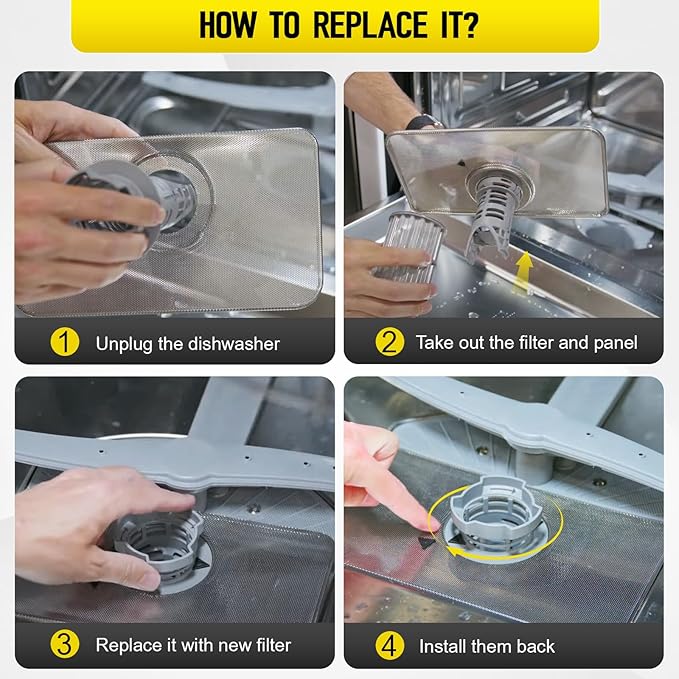 HOW TO REPLACE IT?

1 Unplug the dishwasher

2 Take out the filter and panel

3 Replace it with new filter

4 Install them back