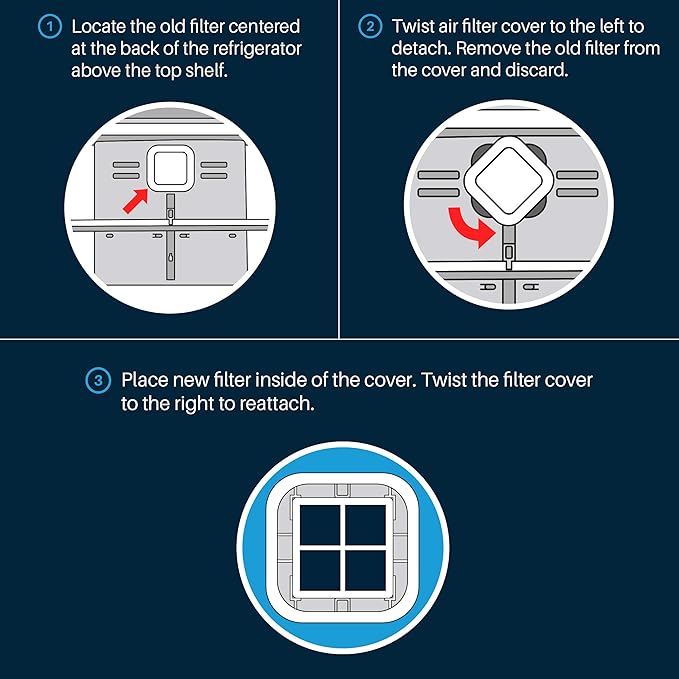 1 Locate the old filter centered at the back of the refrigerator above the top shelf.

2 Twist air filter cover to the left to detach. Remove the old filter from the cover and discard.

3 Place new filter inside of the cover. Twist the filter cover to the right to reattach.