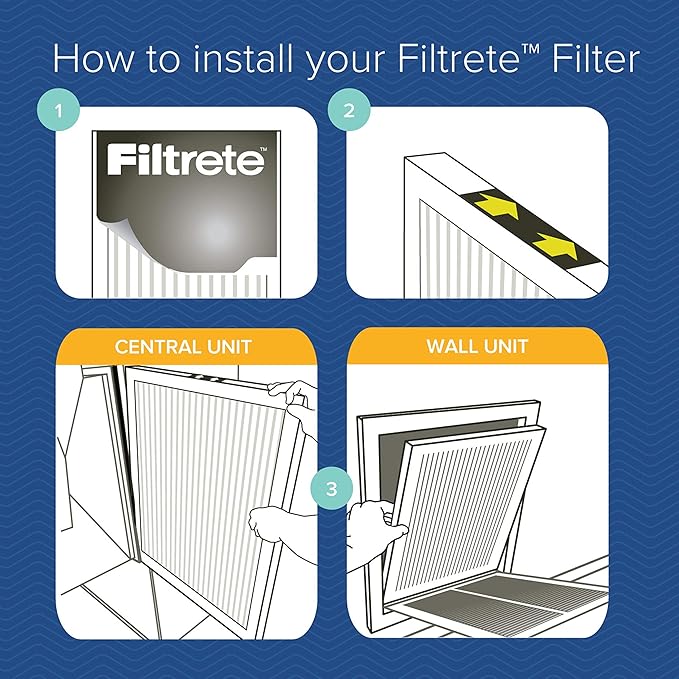 How to install your Filtrete™ Filter

1

Filtrete™

2

CENTRAL UNIT

WALL UNIT

3