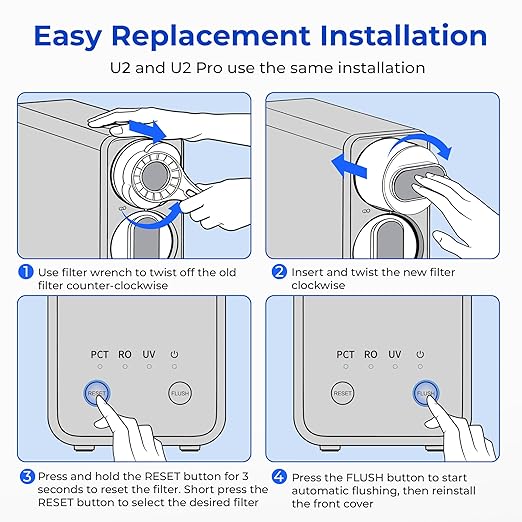 Easy Replacement Installation

U2 and U2 Pro use the same installation

1 Use filter wrench to twist off the old filter counter-clockwise

2 Insert and twist the new filter clockwise

PCT RO UV

RESET

FLUSH

PCT RO UV

RESET

FLUSH

3 Press and hold the RESET button for 3 seconds to reset the filter. Short press the RESET button to select the desired filter

4 Press the FLUSH button to start automatic flushing, then reinstall the front cover