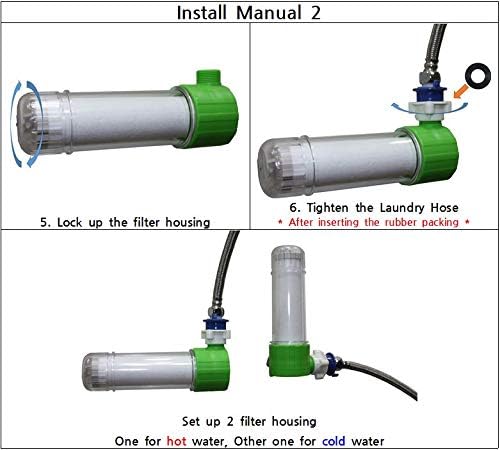 Install Manual 2

5. Lock up the filter housing

6. Tighten the Laundry Hose
* After inserting the rubber packing *

Set up 2 filter housing
One for hot water, Other one for cold water