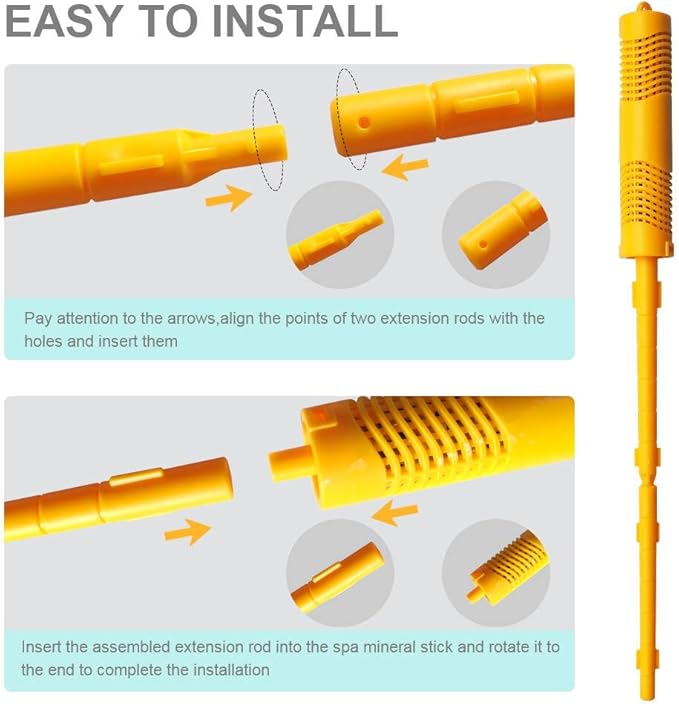 EASY TO INSTALL

Pay attention to the arrows,align the points of two extension rods with the holes and insert them

Insert the assembled extension rod into the spa mineral stick and rotate it to the end to complete the installation