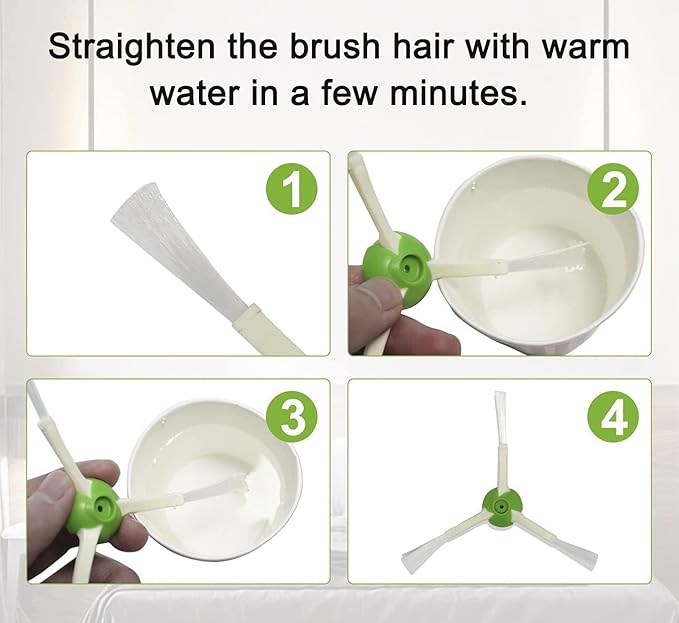 Straighten the brush hair with warm water in a few minutes.

1

2

3

4