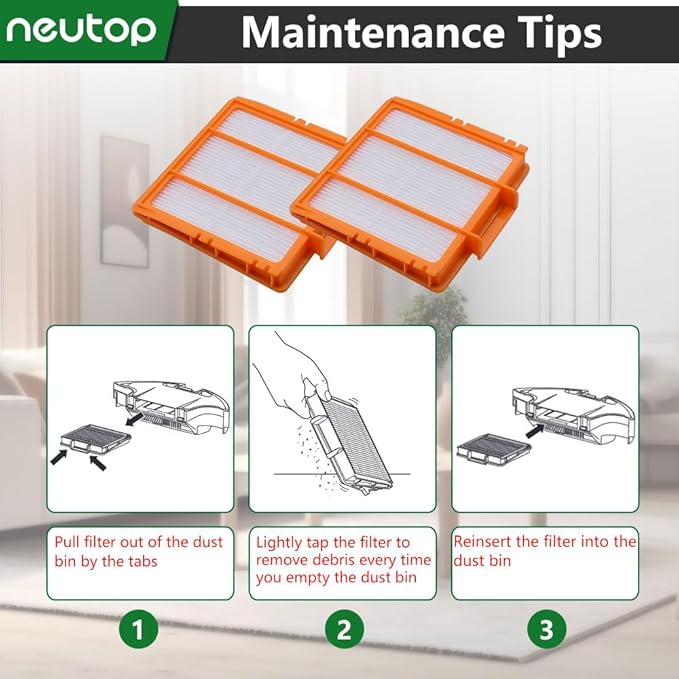 neutop

Maintenance Tips

Pull filter out of the dust bin by the tabs

Lightly tap the filter to remove debris every time you empty the dust bin

Reinsert the filter into the dust bin

1

2

3