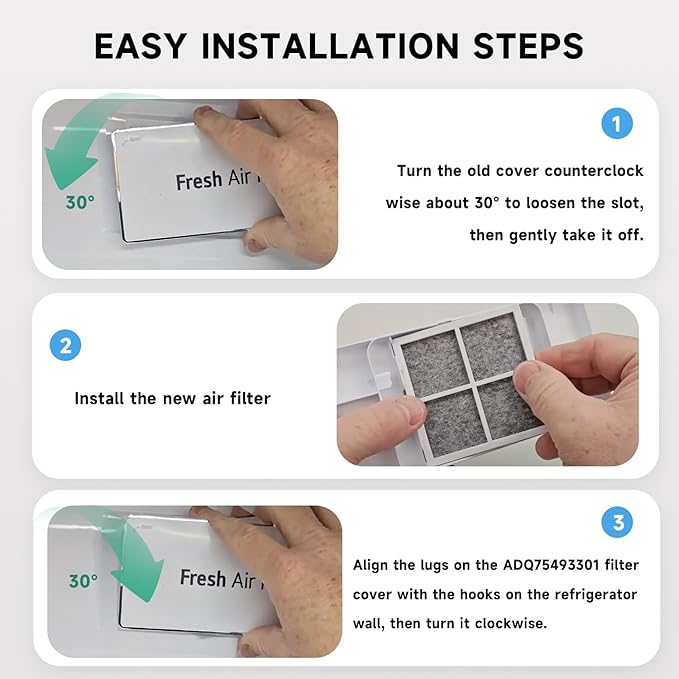 EASY INSTALLATION STEPS

30°

Fresh Air

1

Turn the old cover counterclock wise about 30° to loosen the slot, then gently take it off.

2

Install the new air filter

30°

Fresh Air

3

Align the lugs on the ADQ75493301 filter cover with the hooks on the refrigerator wall, then turn it clockwise.