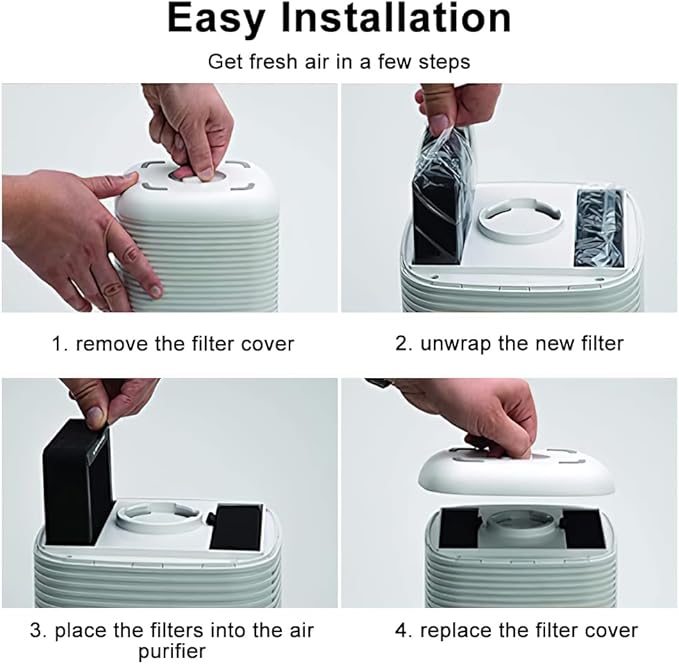 Easy Installation

Get fresh air in a few steps

1. remove the filter cover

2. unwrap the new filter

3. place the filters into the air purifier

4. replace the filter cover