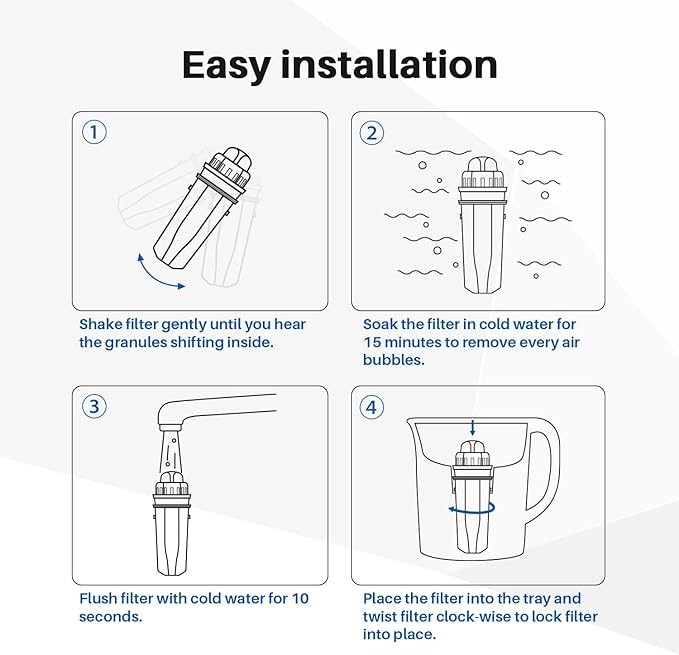 Easy installation

1

Shake filter gently until you hear the granules shifting inside.

2

Soak the filter in cold water for 15 minutes to remove every air bubbles.

3

Flush filter with cold water for 10 seconds.

4

Place the filter into the tray and twist filter clock-wise to lock filter into place.