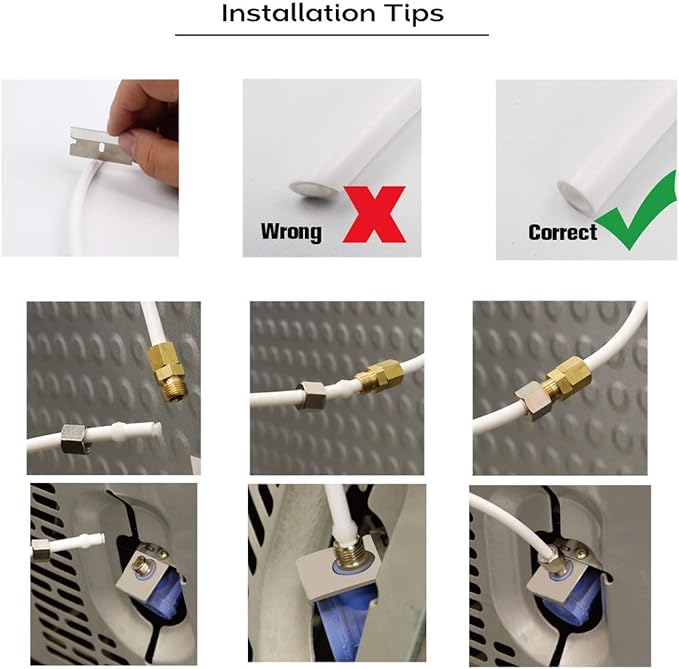 Installation Tips

Wrong

Correct