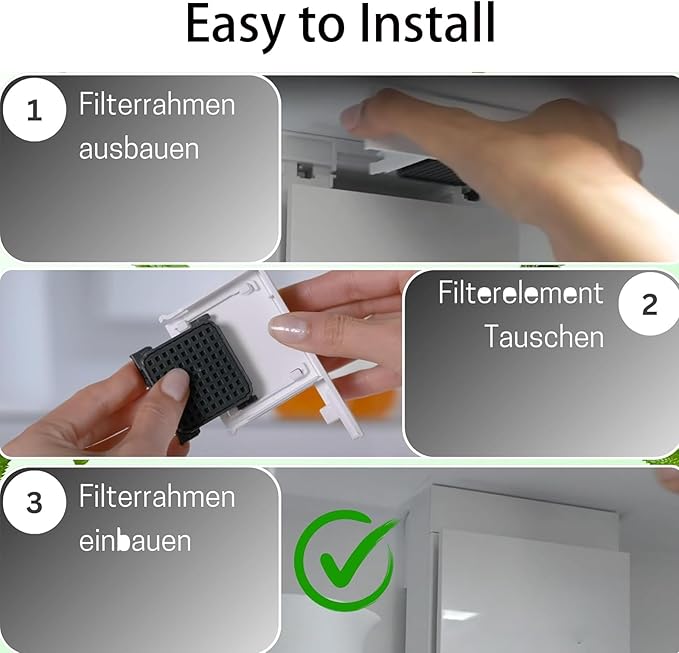 Easy to Install

1 Filterrahmen ausbauen

Filterelement Tauschen 2

3 Filterrahmen einbauen