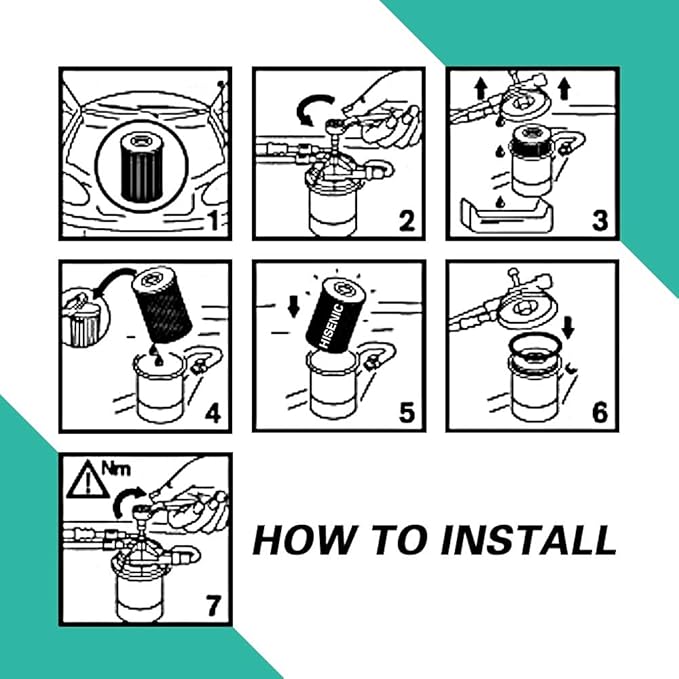 1

2

3

4

HISENIC

5

6

Nm

7

HOW TO INSTALL