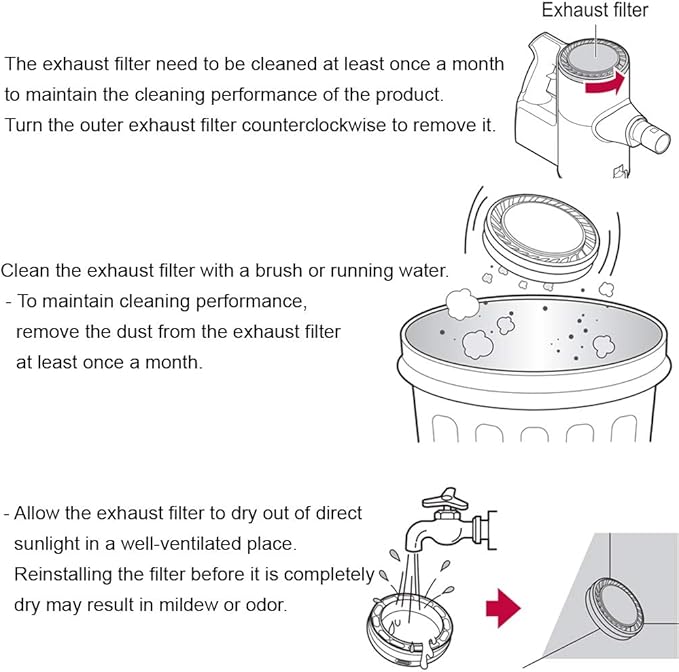 Exhaust filter

The exhaust filter need to be cleaned at least once a month to maintain the cleaning performance of the product.
Turn the outer exhaust filter counterclockwise to remove it.

Clean the exhaust filter with a brush or running water.
- To maintain cleaning performance, remove the dust from the exhaust filter at least once a month.

- Allow the exhaust filter to dry out of direct sunlight in a well-ventilated place.
Reinstalling the filter before it is completely dry may result in mildew or odor.