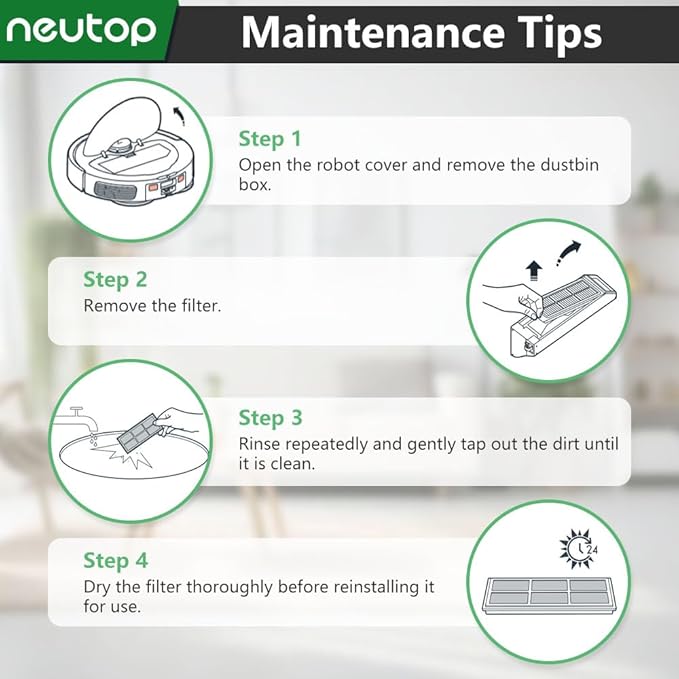 neutop

Maintenance Tips

Step 1
Open the robot cover and remove the dustbin box.

Step 2
Remove the filter.

Step 3
Rinse repeatedly and gently tap out the dirt until it is clean.

Step 4
Dry the filter thoroughly before reinstalling it for use.

24