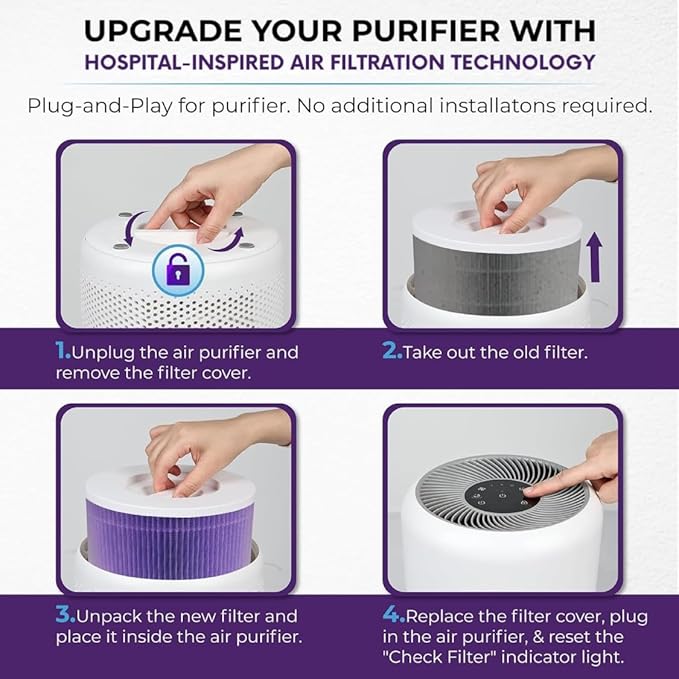 UPGRADE YOUR PURIFIER WITH
HOSPITAL-INSPIRED AIR FILTRATION TECHNOLOGY

Plug-and-Play for purifier. No additional installatons required.

1.Unplug the air purifier and remove the filter cover.

2.Take out the old filter.

3.Unpack the new filter and place it inside the air purifier.

4.Replace the filter cover, plug in the air purifier, & reset the "Check Filter" indicator light.