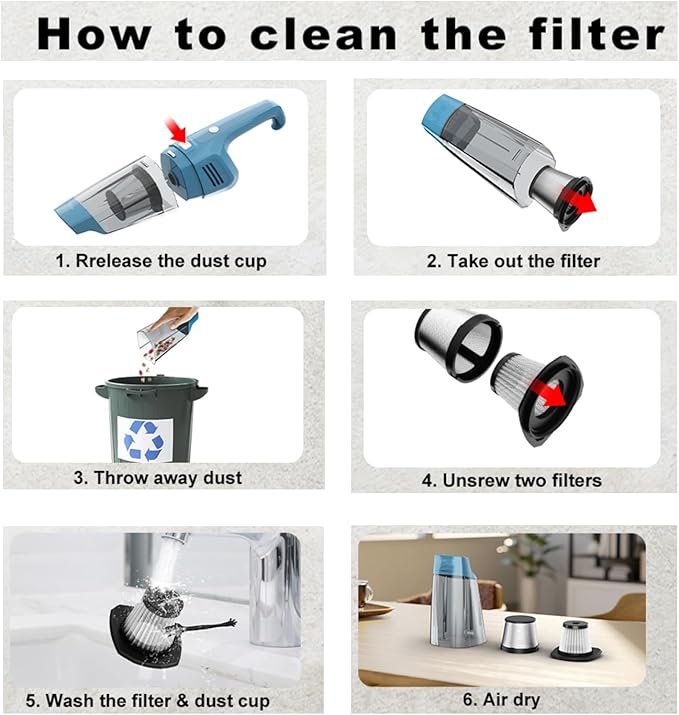 How to clean the filter

1. Rrelease the dust cup

2. Take out the filter

3. Throw away dust

4. Unsrew two filters

5. Wash the filter & dust cup

6. Air dry