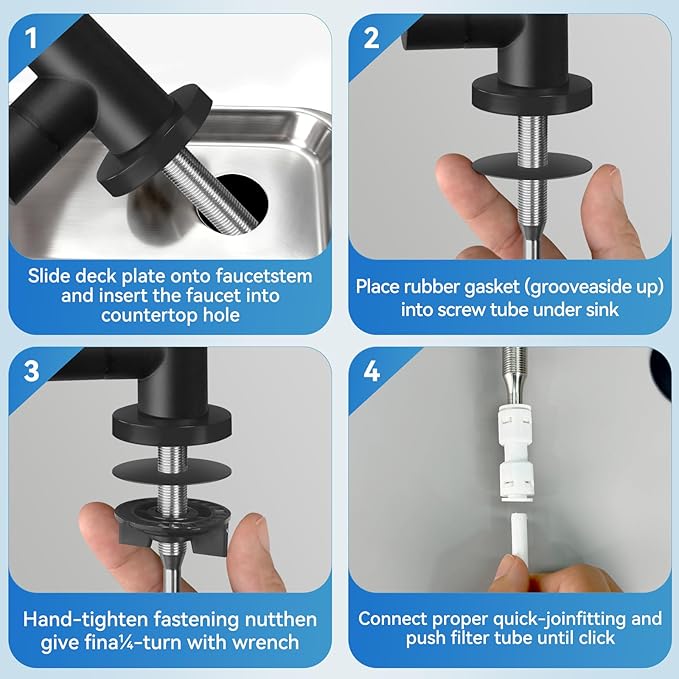 1

Slide deck plate onto faucetstem and insert the faucet into countertop hole

2

Place rubber gasket (grooveaside up) into screw tube under sink

3

Hand-tighten fastening nutthen give fina¼-turn with wrench

4

Connect proper quick-joinfitting and push filter tube until click