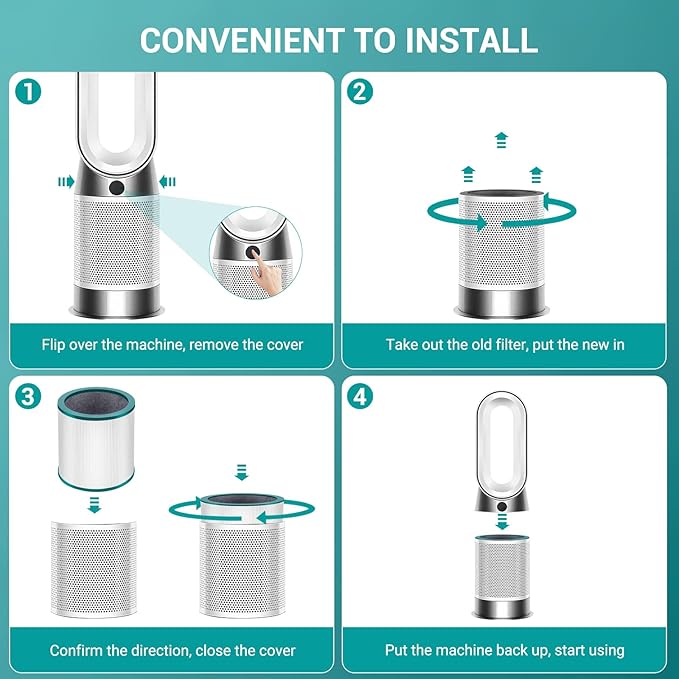 CONVENIENT TO INSTALL

1

Flip over the machine, remove the cover

2

Take out the old filter, put the new in

3

Confirm the direction, close the cover

4

Put the machine back up, start using