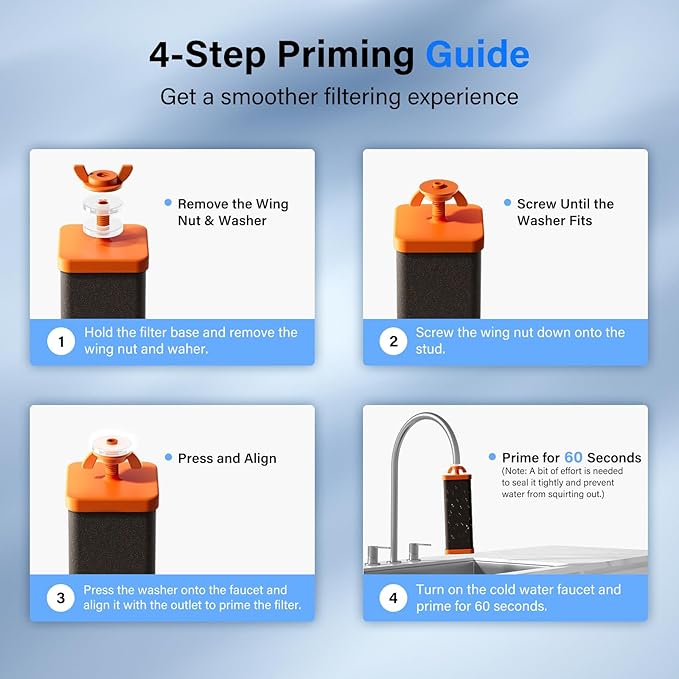 4-Step Priming Guide

Get a smoother filtering experience

Remove the Wing Nut & Washer

1 Hold the filter base and remove the wing nut and waher.

Screw Until the Washer Fits

2 Screw the wing nut down onto the stud.

Press and Align

3 Press the washer onto the faucet and align it with the outlet to prime the filter.

Prime for 60 Seconds
(Note: A bit of effort is needed to seal it tightly and prevent water from squirting out.)

4 Turn on the cold water faucet and prime for 60 seconds.