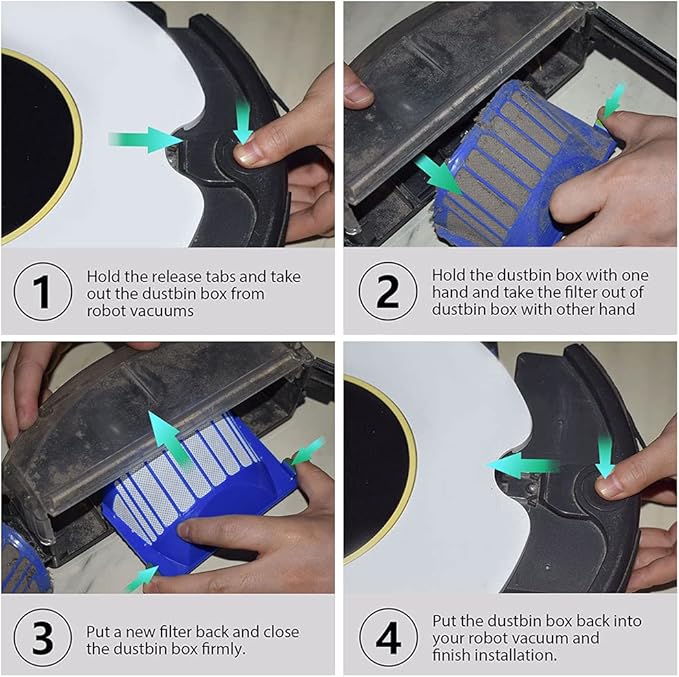 1

Hold the release tabs and take out the dustbin box from robot vacuums

2

Hold the dustbin box with one hand and take the filter out of dustbin box with other hand

3

Put a new filter back and close the dustbin box firmly.

4

Put the dustbin box back into your robot vacuum and finish installation.