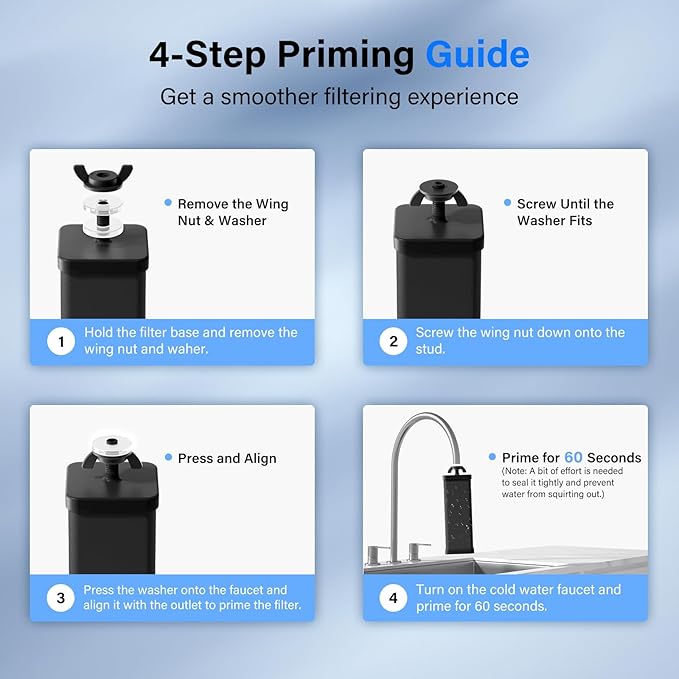 4-Step Priming Guide

Get a smoother filtering experience

Remove the Wing Nut & Washer

1 Hold the filter base and remove the wing nut and waher.

Screw Until the Washer Fits

2 Screw the wing nut down onto the stud.

Press and Align

3 Press the washer onto the faucet and align it with the outlet to prime the filter.

Prime for 60 Seconds
(Note: A bit of effort is needed to seal it tightly and prevent water from squirting out.)

4 Turn on the cold water faucet and prime for 60 seconds.