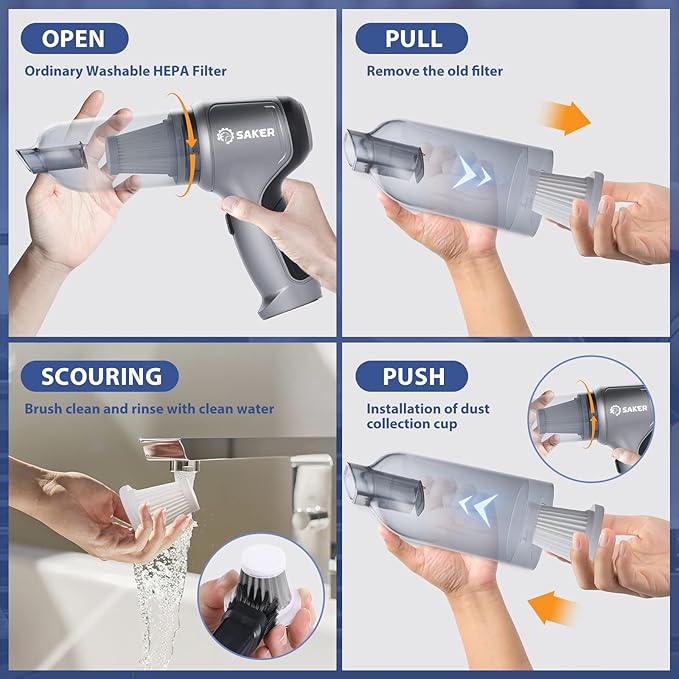 OPEN

Ordinary Washable HEPA Filter

SAKER

PULL

Remove the old filter

SCOURING

Brush clean and rinse with clean water

PUSH

Installation of dust collection cup

SAKER