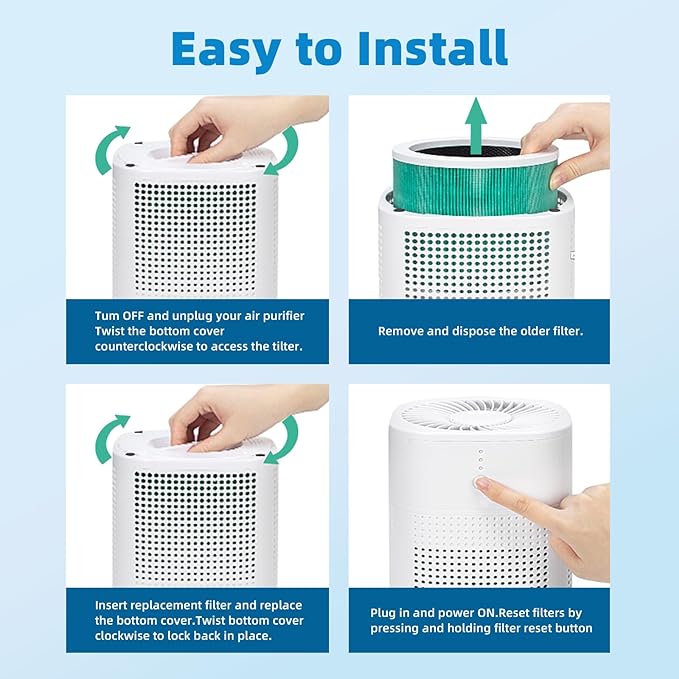 Easy to Install

Tum OFF and unplug your air purifier Twist the bottom cover counterclockwise to access the tilter.

Remove and dispose the older filter.

Insert replacement filter and replace the bottom cover.Twist bottom cover clockwise to lock back in place.

Plug in and power ON.Reset filters by pressing and holding filter reset button