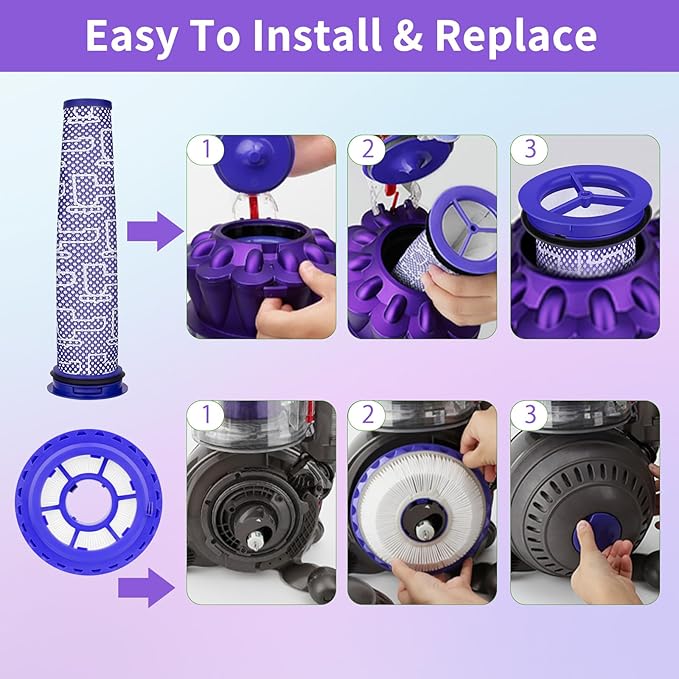 Easy To Install & Replace

1

2

3

1

2

3