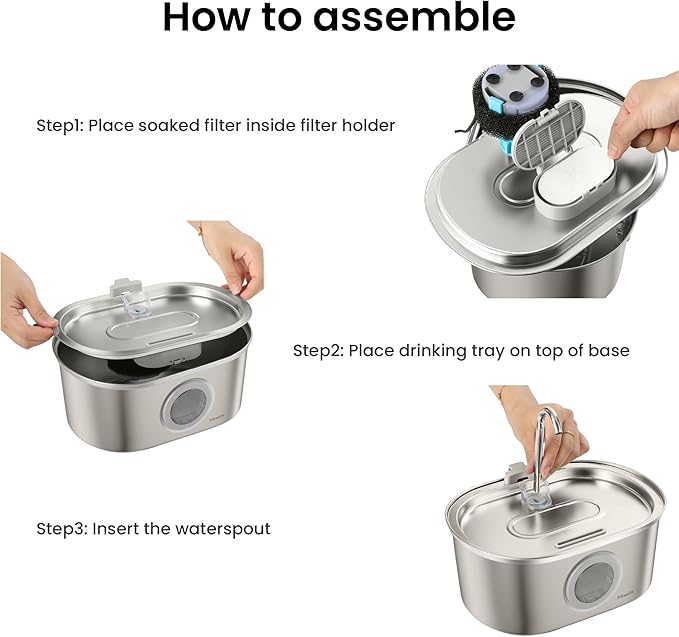 How to assemble

Step1: Place soaked filter inside filter holder

Step2: Place drinking tray on top of base

Step3: Insert the waterspout