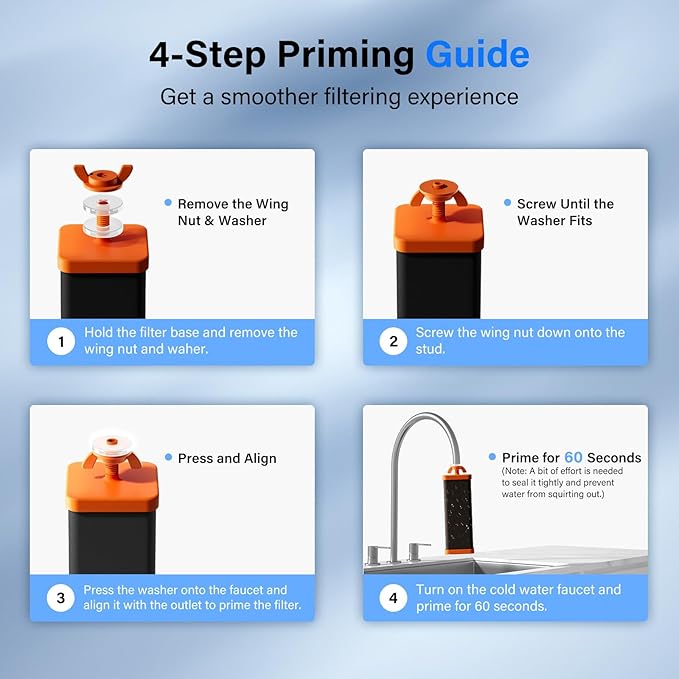 4-Step Priming Guide

Get a smoother filtering experience

Remove the Wing Nut & Washer

1 Hold the filter base and remove the wing nut and waher.

Screw Until the Washer Fits

2 Screw the wing nut down onto the stud.

Press and Align

3 Press the washer onto the faucet and align it with the outlet to prime the filter.

Prime for 60 Seconds
(Note: A bit of effort is needed to seal it tightly and prevent water from squirting out.)

4 Turn on the cold water faucet and prime for 60 seconds.