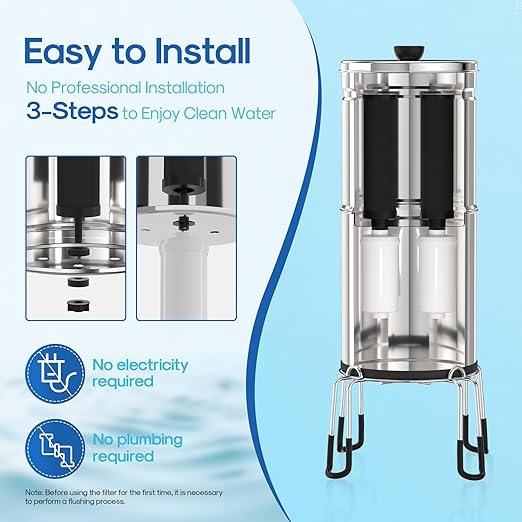 Easy to Install

No Professional Installation

3-Steps to Enjoy Clean Water

No electricity required

No plumbing required

Note: Before using the filter for the first time, it is necessary to perform a flushing process.