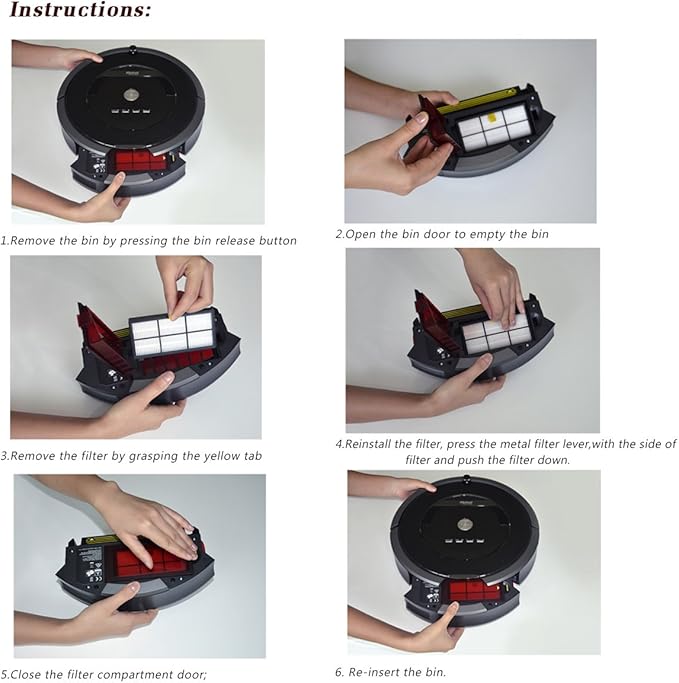 Instructions:

1.Remove the bin by pressing the bin release button

2.Open the bin door to empty the bin

3.Remove the filter by grasping the yellow tab

4.Reinstall the filter, press the metal filter lever,with the side of filter and push the filter down.

5.Close the filter compartment door;

6. Re-insert the bin.