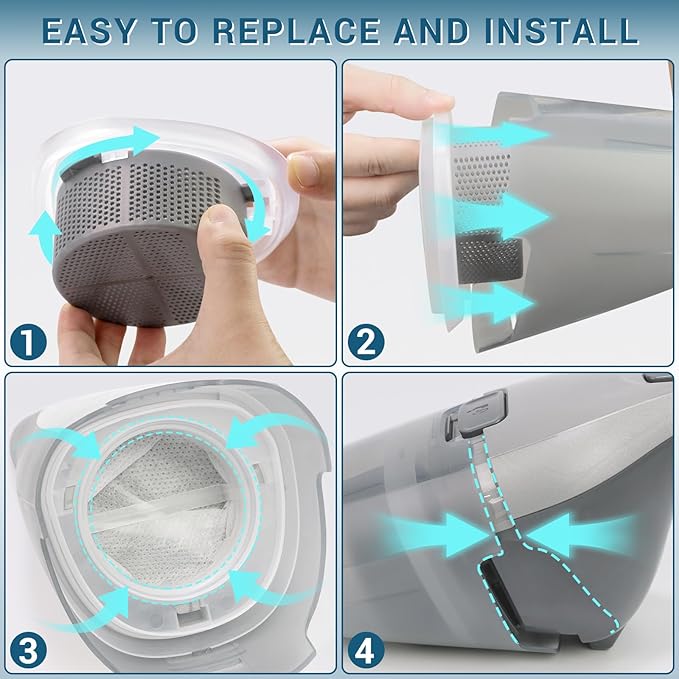 EASY TO REPLACE AND INSTALL

1

2

3

4