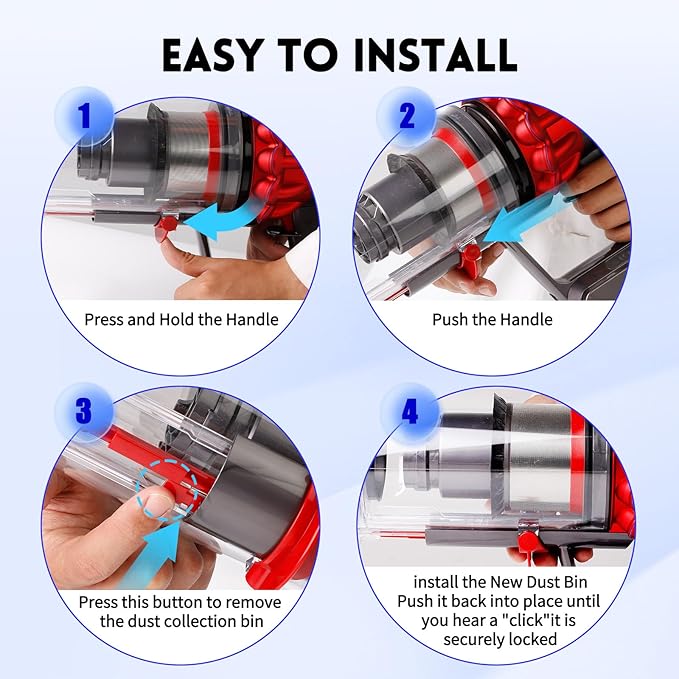 EASY TO INSTALL

1

Press and Hold the Handle

2

Push the Handle

3

Press this button to remove the dust collection bin

4

install the New Dust Bin Push it back into place until you hear a "click"it is securely locked