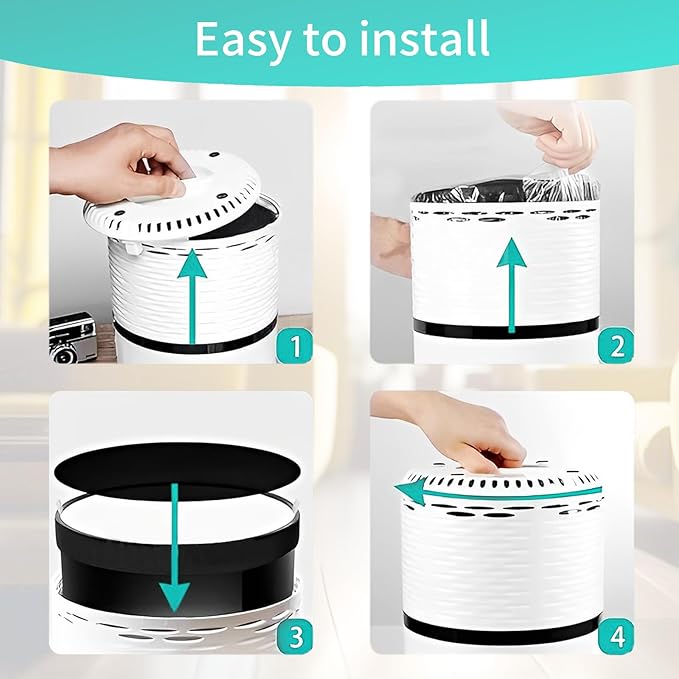 Easy to install

1

2

3

4